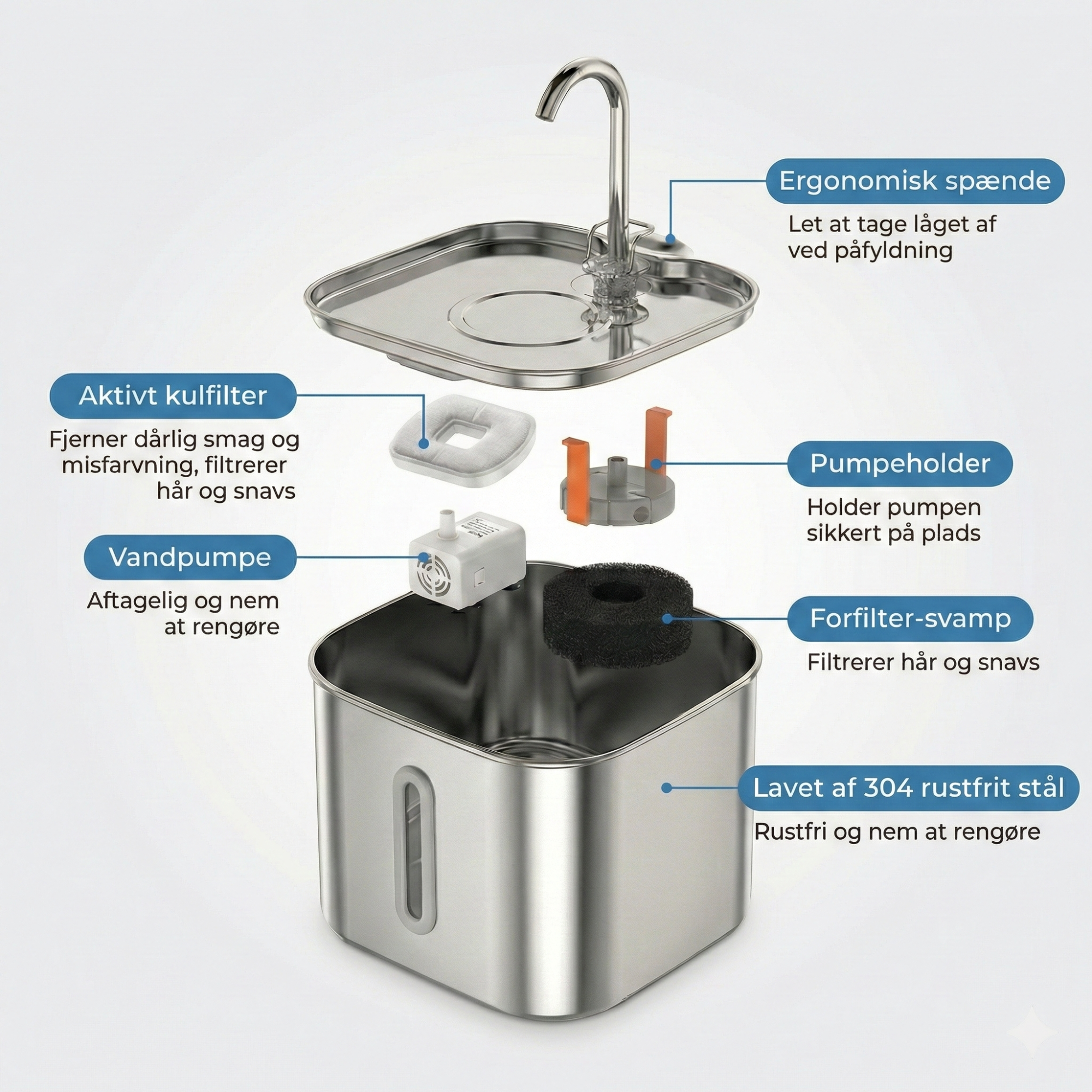 Ergonomisk spænde

Let at tage låget af ved påfyldning

Aktivt kulfilter

Fjerner dårlig smag og misfarvning, filtrerer hår og snavs

Pumpeholder

Holder pumpen sikkert på plads

Vandpumpe

Aftagelig og nem at rengøre

Forfilter-svamp

Filtrerer hår og snavs

Lavet af 304 rustfrit stål

Rustfri og nem at rengøre